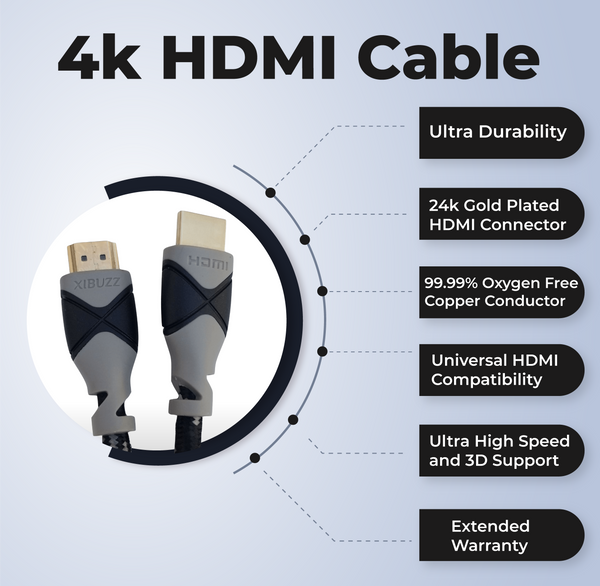 4k HDMI Cable

XIBUZZ

HDMI

Ultra Durability

24k Gold Plated HDMI Connector

99.99% Oxygen Free Copper Conductor

Universal HDMI Compatibility

Ultra High Speed and 3D Support

Extended Warranty