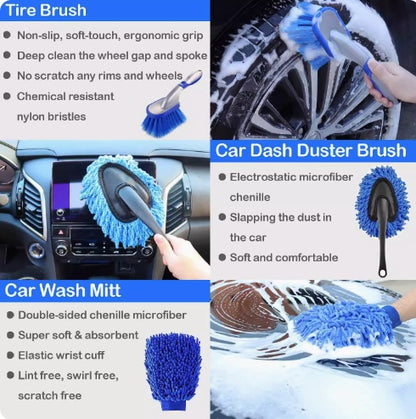 Tire Brush

- Non-slip, soft-touch, ergonomic grip
- Deep clean the wheel gap and spoke
- No scratch any rims and wheels
- Chemical resistant nylon bristles

Car Dash Duster Brush

- Electrostatic microfiber chenille
- Slapping the dust in the car
- Soft and comfortable

Car Wash Mitt

- Double-sided chenille microfiber
- Super soft & absorbent
- Elastic wrist cuff
- Lint free, swirl free, scratch free