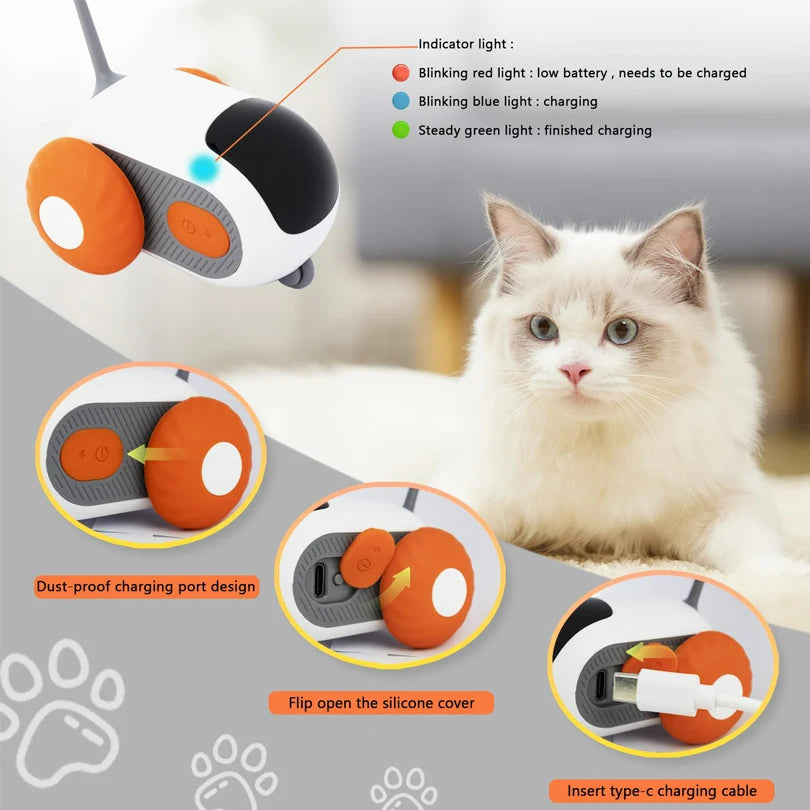 Indicator light :

Blinking red light : low battery , needs to be charged

Blinking blue light : charging

Steady green light : finished charging

Dust-proof charging port design

Flip open the silicone cover

Insert type-c charging cable