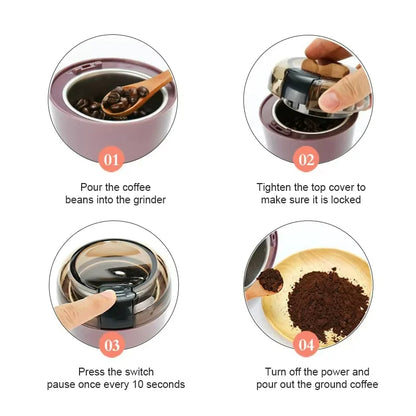 01

Pour the coffee beans into the grinder

02

Tighten the top cover to make sure it is locked

03

Press the switch pause once every 10 seconds

04

Turn off the power and pour out the ground coffee