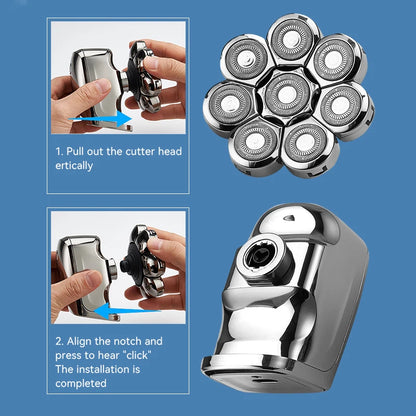 1. Pull out the cutter head ertically

2. Align the notch and press to hear "click" The installation is completed